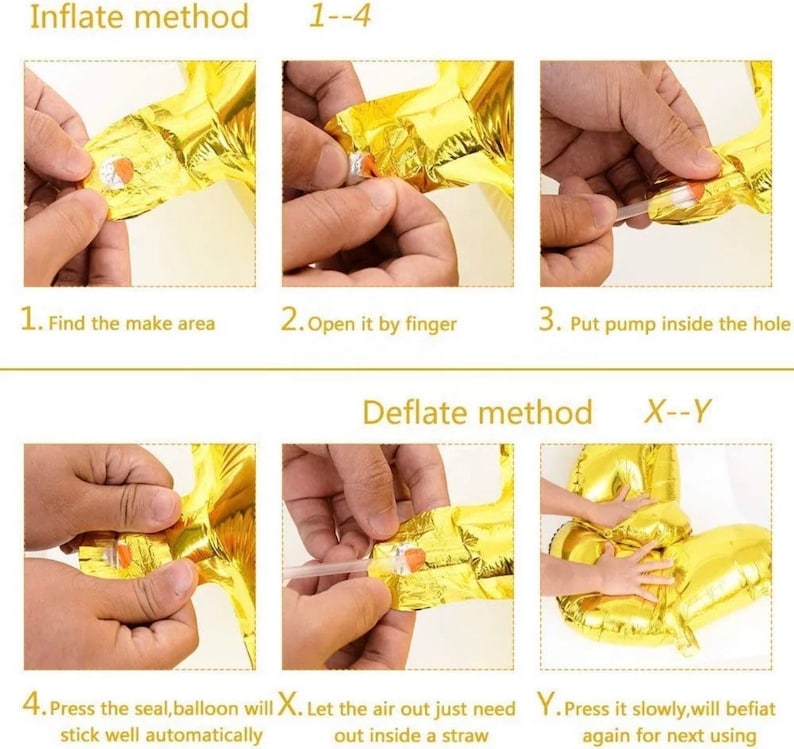 Inflate method 1--4

1. Find the make area

2. Open it by finger

3. Put pump inside the hole

Deflate method X--Y

4. Press the seal,balloon will stick well automatically

X. Let the air out just need out inside a straw

Y. Press it slowly,will befiat again for next using